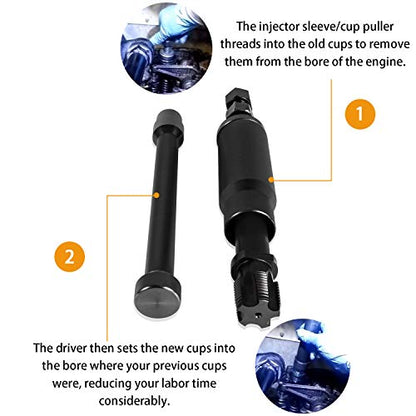 The injector sleeve/cup puller threads into the old cups to remove them from the bore of the engine.

1

2

The driver then sets the new cups into the bore where your previous cups were, reducing your labor time considerably.