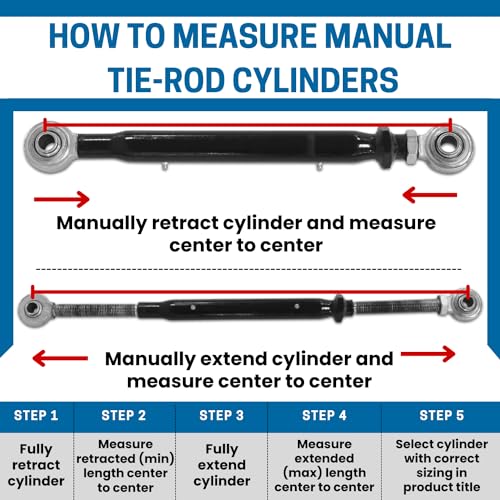 HOW TO MEASURE MANUAL TIE-ROD CYLINDERS

Manually retract cylinder and measure center to center

Manually extend cylinder and measure center to center

| STEP 1 | STEP 2 | STEP 3 | STEP 4 | STEP 5 |
|---|---|---|---|---|
| Fully retract cylinder | Measure retracted (min) length center to center | Fully extend cylinder | Measure extended (max) length center to center | Select cylinder with correct sizing in product title |