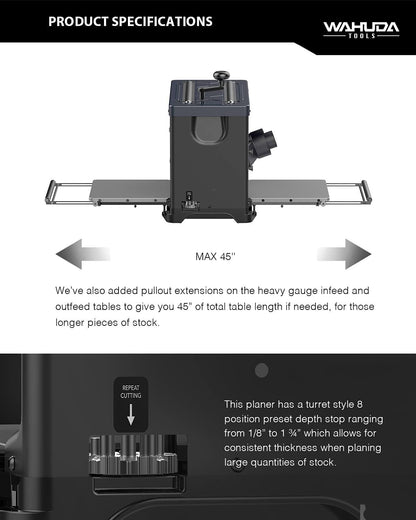 PRODUCT SPECIFICATIONS

WAHUDA TOOLS

MAX 45''

We've also added pullout extensions on the heavy gauge infeed and outfeed tables to give you 45" of total table length if needed, for those longer pieces of stock.

REPEAT CUTTING

This planer has a turret style 8 position preset depth stop ranging from 1/8" to 1 ¾" which allows for consistent thickness when planing large quantities of stock.