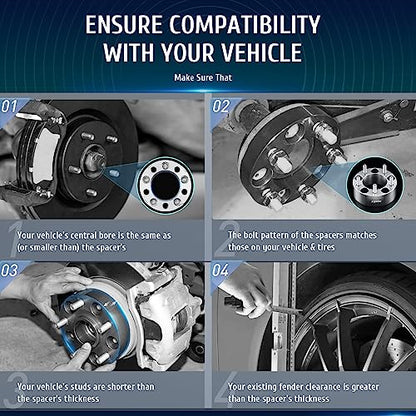 ENSURE COMPATIBILITY WITH YOUR VEHICLE

Make Sure That

01

1 Your vehicle's central bore is the same as (or smaller than) the spacer's

02

2 The bolt pattern of the spacers matches those on your vehicle & tires

03

3 Your vehicle's studs are shorter than the spacer's thickness

04

4 Your existing fender clearance is greater than the spacer's thickness