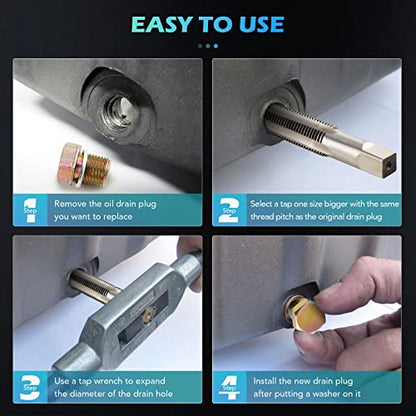 EASY TO USE

1 Step Remove the oil drain plug you want to replace

2 Step Select a tap one size bigger with the same thread pitch as the original drain plug

3 Step Use a tap wrench to expand the diameter of the drain hole

4 Step Install the new drain plug after putting a washer on it