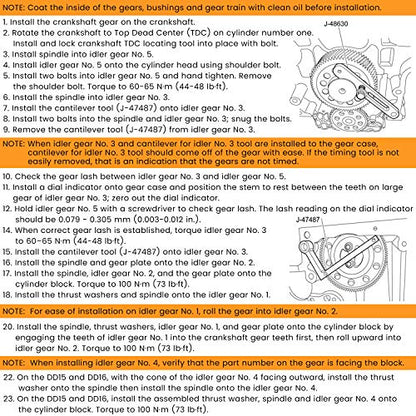 NOTE: Coat the inside of the gears, bushings and gear train with clean oil before installation.

1. Install the crankshaft gear on the crankshaft.
2. Rotate the crankshaft to Top Dead Center (TDC) on cylinder number one. Install and lock crankshaft TDC locating tool into place with bolt.
3. Install spindle into idler gear No. 5.
4. Install idler gear No. 5 onto the cylinder head using shoulder bolt.
5. Install two bolts into idler gear No. 5 and hand tighten. Remove the shoulder bolt. Torque to 60-65 N·m (44-48 lb·ft).
6. Install the spindle into idler gear No. 3.
7. Install the cantilever tool (J-47487) onto idler gear No. 3.
8. Install two bolts into the spindle and idler gear No. 3; snug the bolts.
9. Remove the cantilever tool (J-47487) from idler gear No. 3.

J-48630

NOTE: When idler gear No. 3 and cantilever for idler No. 3 tool are installed to the gear case, cantilever for idler No. 3 tool should come off of the gear with ease. If the timing tool is not easily removed, that is an indication that the gears are not timed.

10. Check the gear lash between idler gear No. 3 and idler gear No. 5.
11. Install a dial indicator onto gear case and position the stem to rest between the teeth on large gear of idler gear No. 3; zero out the dial indicator.
12. Hold idler gear No. 5 with a screwdriver to check gear lash. The lash reading on the dial indicator should be 0.079 - 0.305 mm (0.003-0.012 in.).
14. When correct gear lash is established, torque idler gear No. 3 to 60-65 N·m (44-48 lb·ft).
15. Install the cantilever tool (J-47487) onto idler gear No. 3.
16. Install the spindle and gear plate onto the idler gear No. 2.
17. Install the spindle, idler gear No. 2, and the gear plate onto the cylinder block. Torque to 100 N·m (73 lb·ft).
18. Install the thrust washers and spindle onto the idler gear No. 1.

J-47487

NOTE: For ease of installation on idler gear No. 1, roll the gear into idler gear No. 2.

20. Install the spindle, thrust washers, idler gear No. 1, and gear plate onto the cylinder block by engaging the teeth of idler gear No. 1 into the crankshaft gear teeth first, then roll upward into idler gear No. 2. Torque to 100 N·m (73 lb·ft).

NOTE: When installing idler gear No. 4, verify that the part number on the gear is facing the block.

22. On the DD15 and DD16, with the cone of the idler gear No. 4 facing outward, install the thrust washer onto the spindle then install the spindle onto the idler gear No. 4.
23. On the DD15 and DD16, install the assembled thrust washer, spindle and idler gear No. 4 onto the cylinder block. Torque to 100 N·m (73 lb·ft).