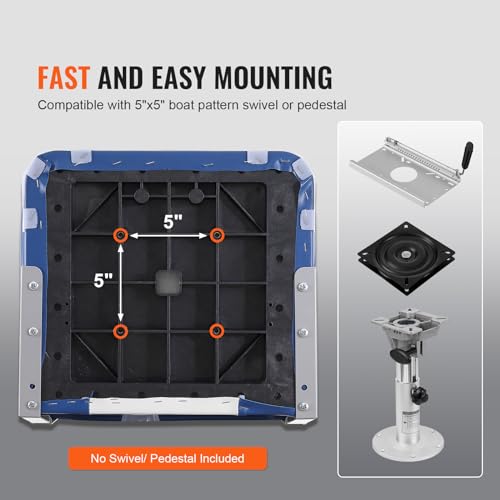 FAST AND EASY MOUNTING

Compatible with 5"x5" boat pattern swivel or pedestal

5"

5"

No Swivel/ Pedestal Included