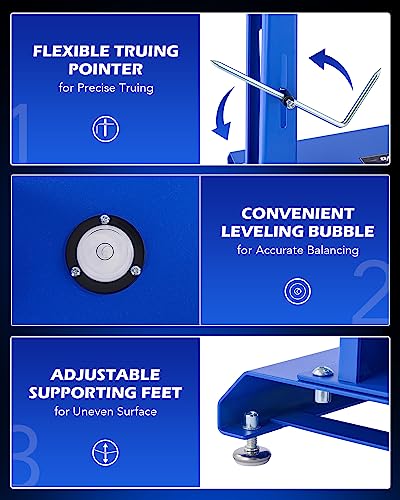 FLEXIBLE TRUING POINTER
for Precise Truing

1

CONVENIENT LEVELING BUBBLE
for Accurate Balancing

2

ADJUSTABLE SUPPORTING FEET
for Uneven Surface

3