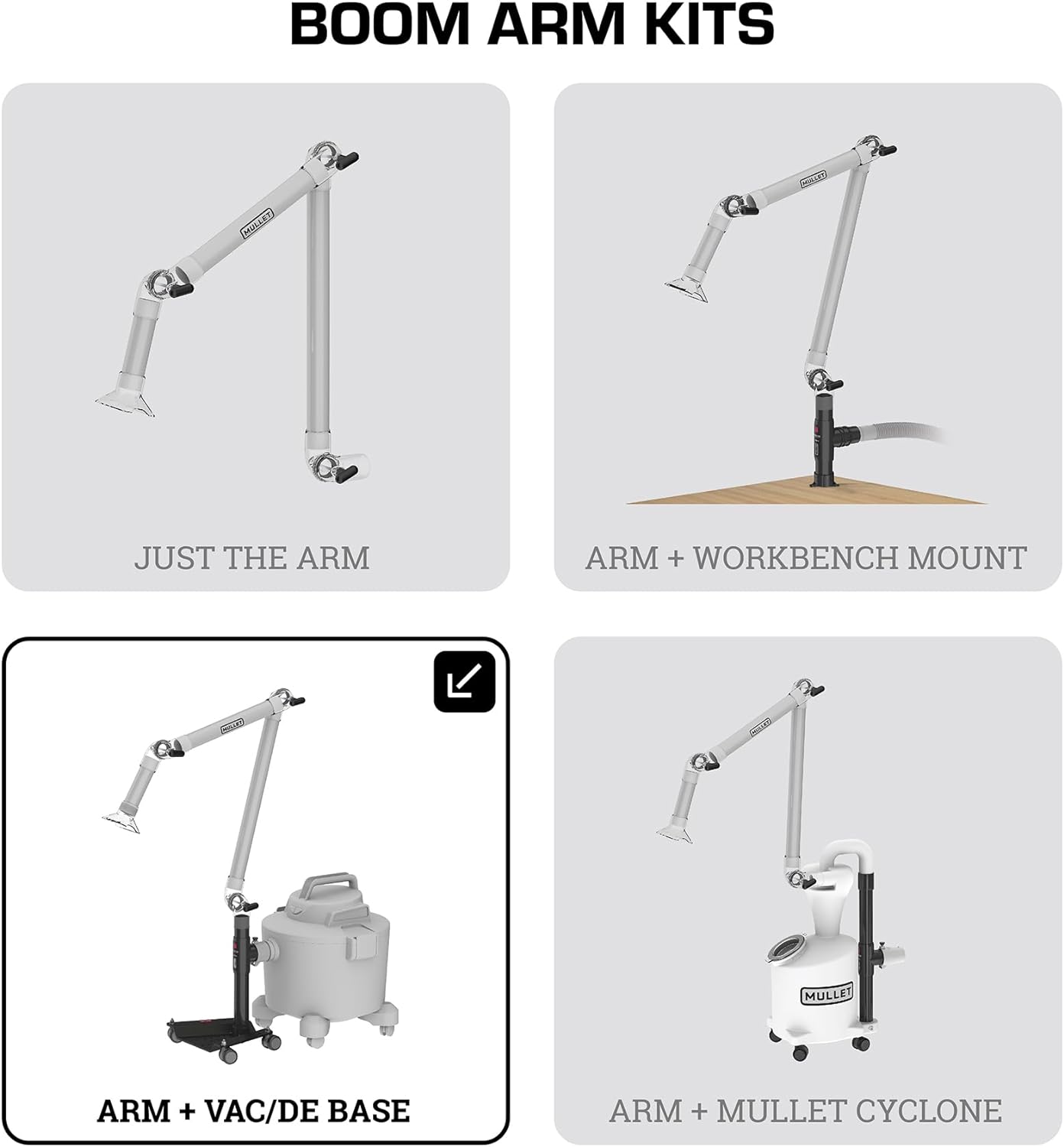 BOOM ARM KITS

MULLET

JUST THE ARM

MULLET

ARM + WORKBENCH MOUNT

MULLET

ARM + VAC/DE BASE

MULLET

MULLET

ARM + MULLET CYCLONE