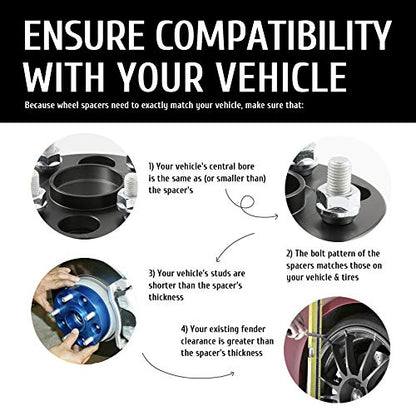 ENSURE COMPATIBILITY WITH YOUR VEHICLE

Because wheel spacers need to exactly match your vehicle, make sure that:

1) Your vehicle's central bore is the same as (or smaller than) the spacer's

2) The bolt pattern of the spacers matches those on your vehicle & tires

3) Your vehicle's studs are shorter than the spacer's thickness

4) Your existing fender clearance is greater than the spacer's thickness