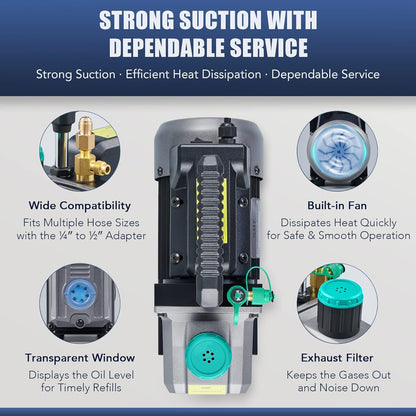 STRONG SUCTION WITH DEPENDABLE SERVICE

Strong Suction · Efficient Heat Dissipation · Dependable Service

Wide Compatibility
Fits Multiple Hose Sizes with the ¼" to ½" Adapter

Built-in Fan
Dissipates Heat Quickly for Safe & Smooth Operation

Transparent Window
Displays the Oil Level for Timely Refills

Exhaust Filter
Keeps the Gases Out and Noise Down