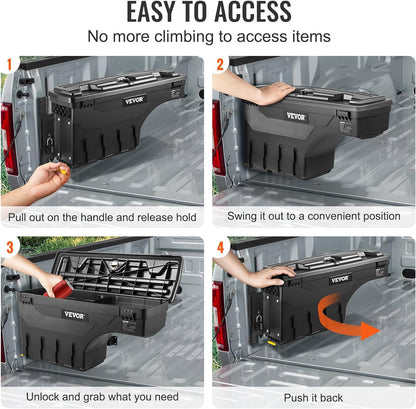 EASY TO ACCESS
No more climbing to access items

1
VEVOR
Pull out on the handle and release hold

2
VEVOR
Swing it out to a convenient position

3
VEVOR
Unlock and grab what you need

4
VEVOR
Push it back