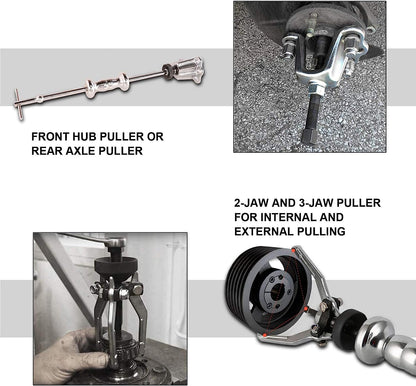 FRONT HUB PULLER OR REAR AXLE PULLER

2-JAW AND 3-JAW PULLER FOR INTERNAL AND EXTERNAL PULLING