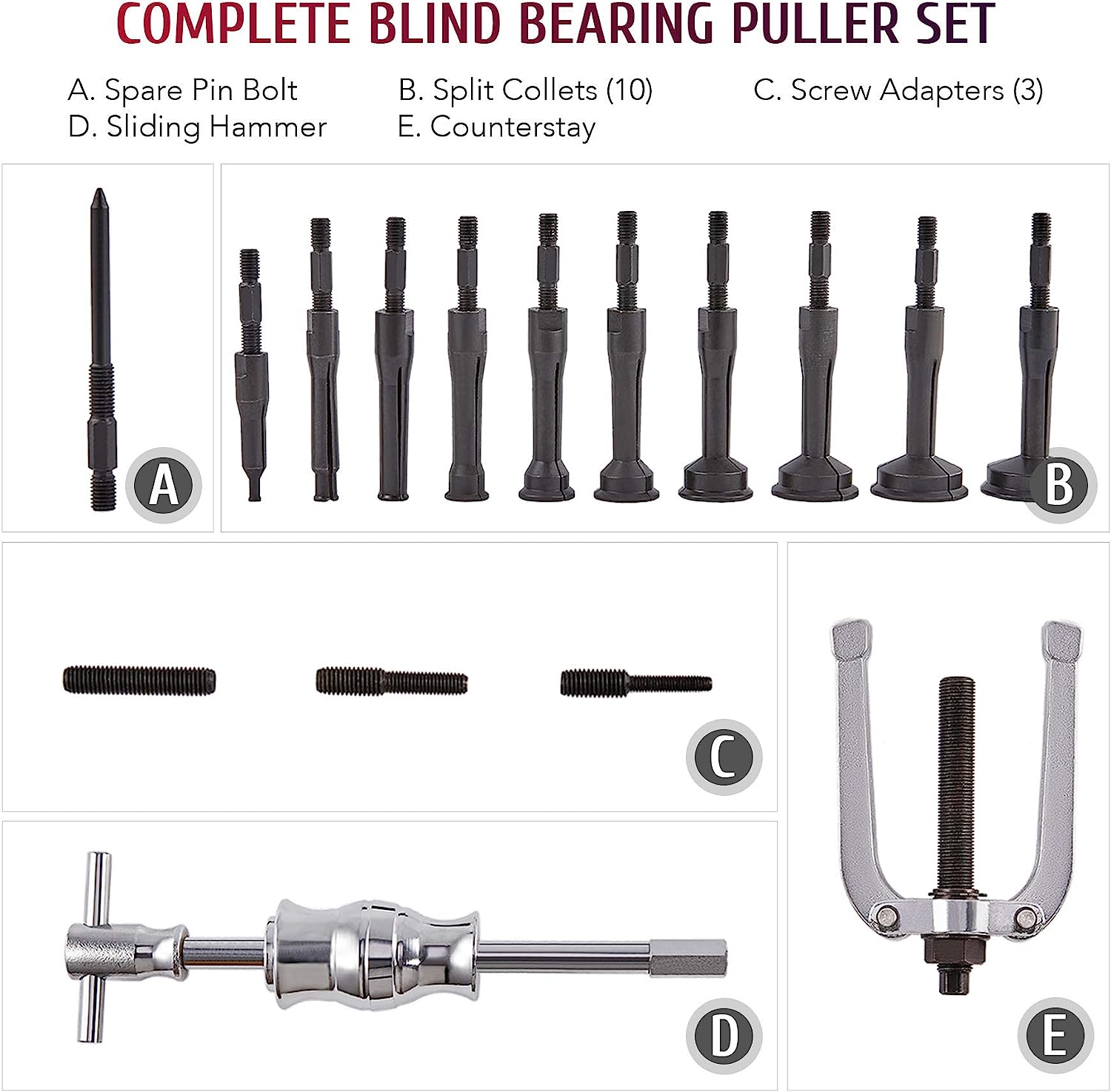 COMPLETE BLIND BEARING PULLER SET

A. Spare Pin Bolt
D. Sliding Hammer

B. Split Collets (10)
E. Counterstay

C. Screw Adapters (3)

A

B

C

D

E