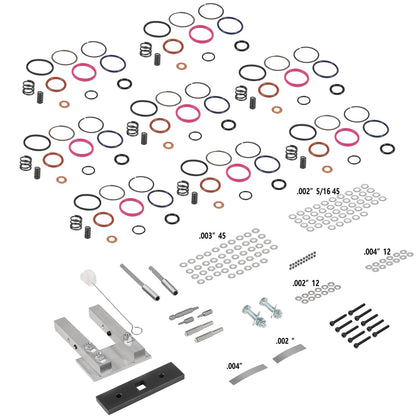 .002" 5/16 45

.003" 45

.004" 12

.002" 12

.002 "

.004"