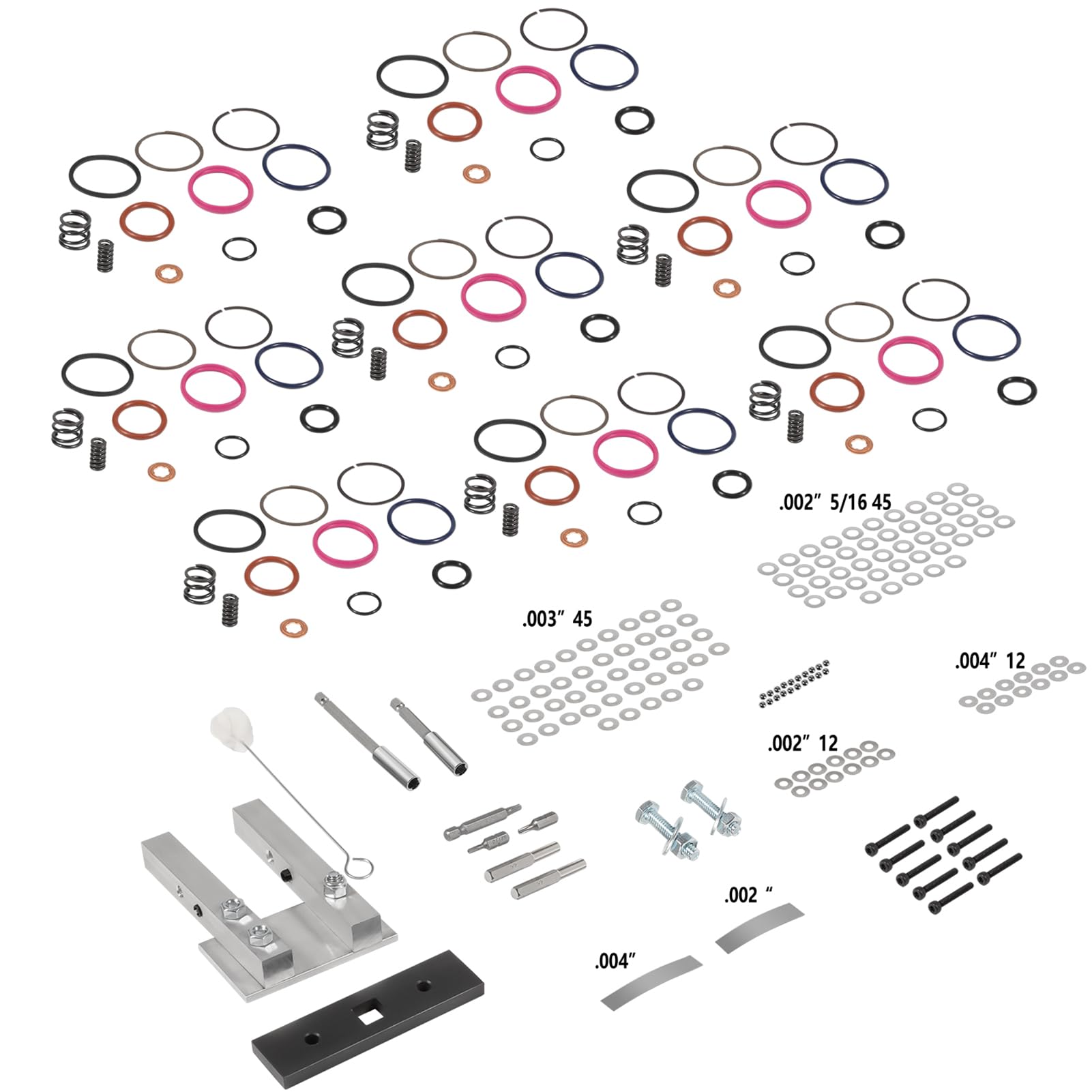 .002″ 5/16 45

.003″ 45

.004″ 12

.002″ 12

.002 “

.004″