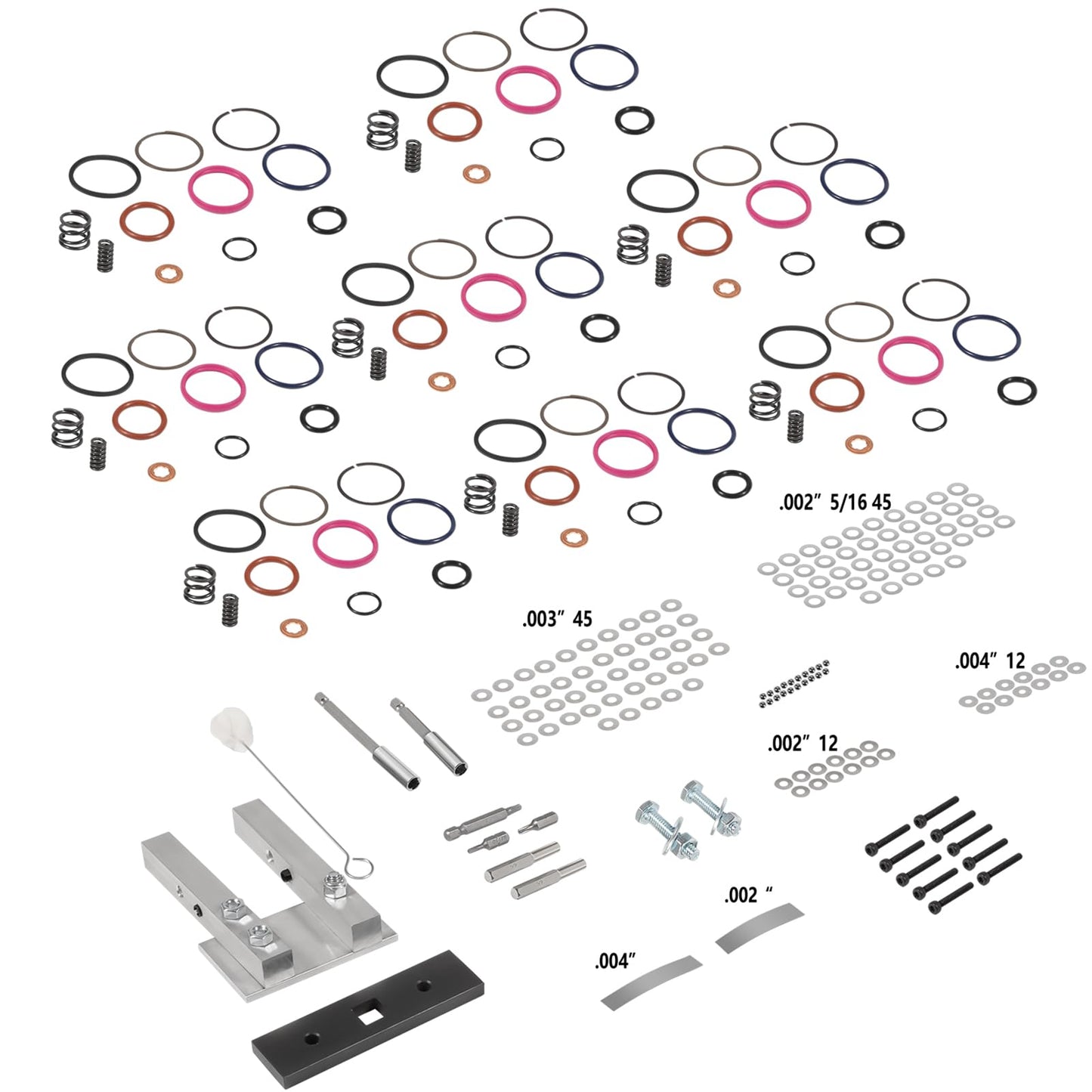 .002″ 5/16 45

.003″ 45

.004″ 12

.002″ 12

.002 ″

.004″