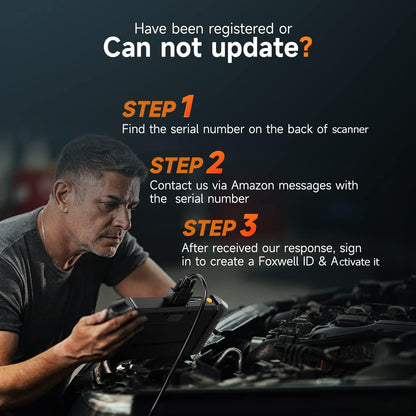 Have been registered or
Can not update?

STEP 1
Find the serial number on the back of scanner

STEP 2
Contact us via Amazon messages with the serial number

STEP 3
After received our response, sign in to create a Foxwell ID & Activate it