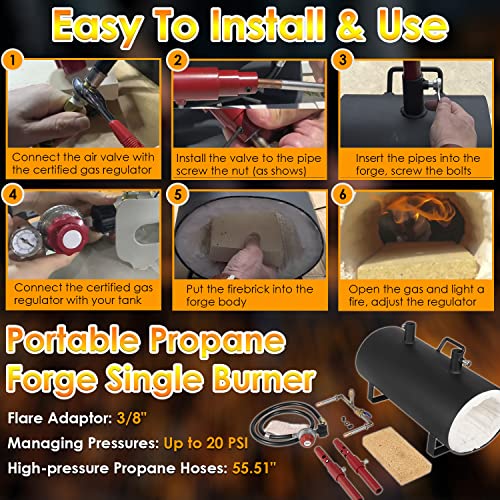 Easy To Install & Use

1
Connect the air valve with the certified gas regulator

2
Install the valve to the pipe screw the nut (as shows)

3
Insert the pipes into the forge, screw the bolts

4
Connect the certified gas regulator with your tank

5
Put the firebrick into the forge body

6
Open the gas and light a fire, adjust the regulator

Portable Propane Forge Single Burner

Flare Adaptor: 3/8"

Managing Pressures: Up to 20 PSI

High-pressure Propane Hoses: 55.51"