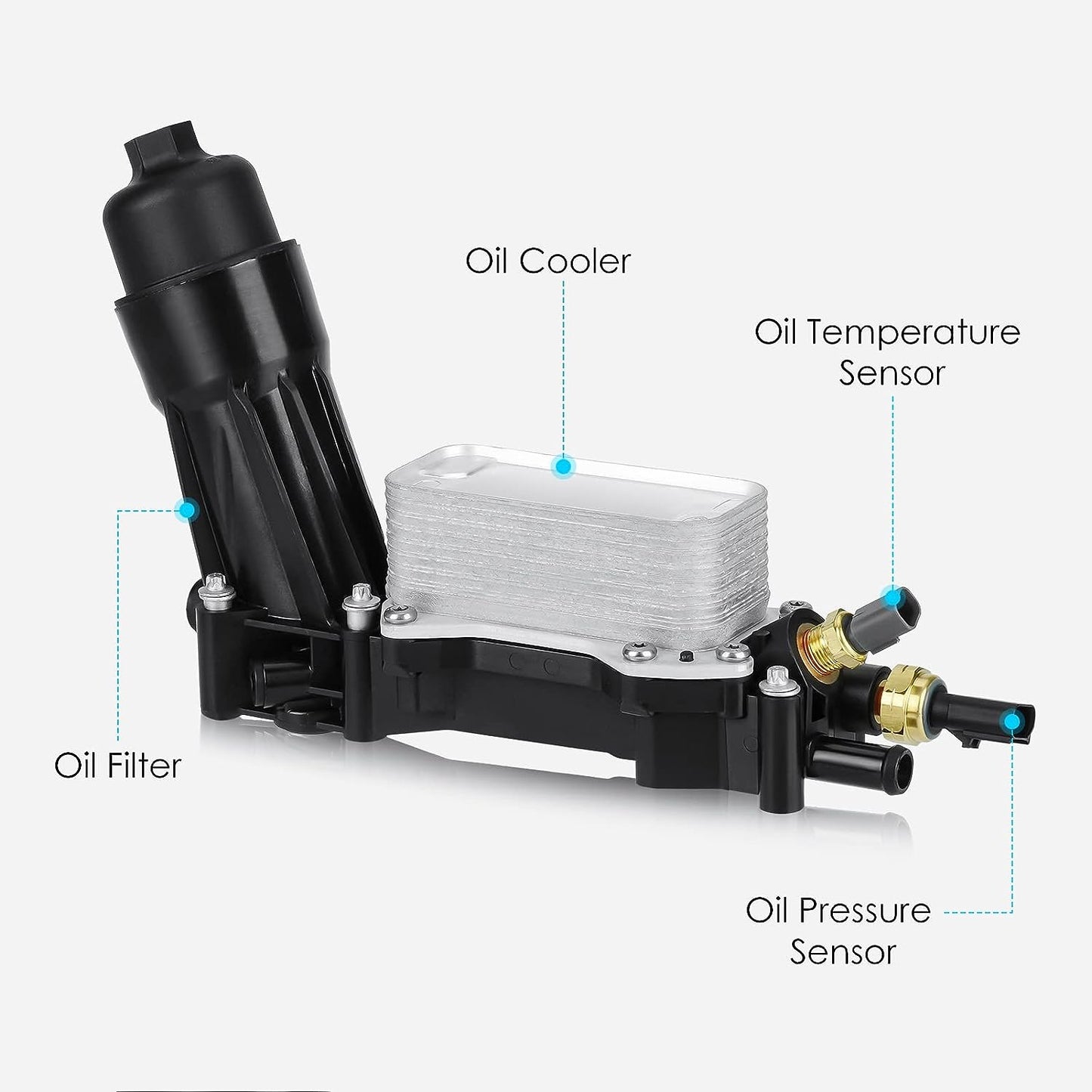 Oil Cooler

Oil Temperature Sensor

Oil Filter

Oil Pressure Sensor