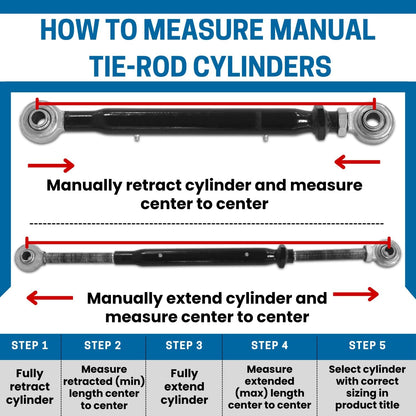 HOW TO MEASURE MANUAL TIE-ROD CYLINDERS

Manually retract cylinder and measure center to center

Manually extend cylinder and measure center to center

| STEP 1 | STEP 2 | STEP 3 | STEP 4 | STEP 5 |
|---|---|---|---|---|
| Fully retract cylinder | Measure retracted (min) length center to center | Fully extend cylinder | Measure extended (max) length center to center | Select cylinder with correct sizing in product title |