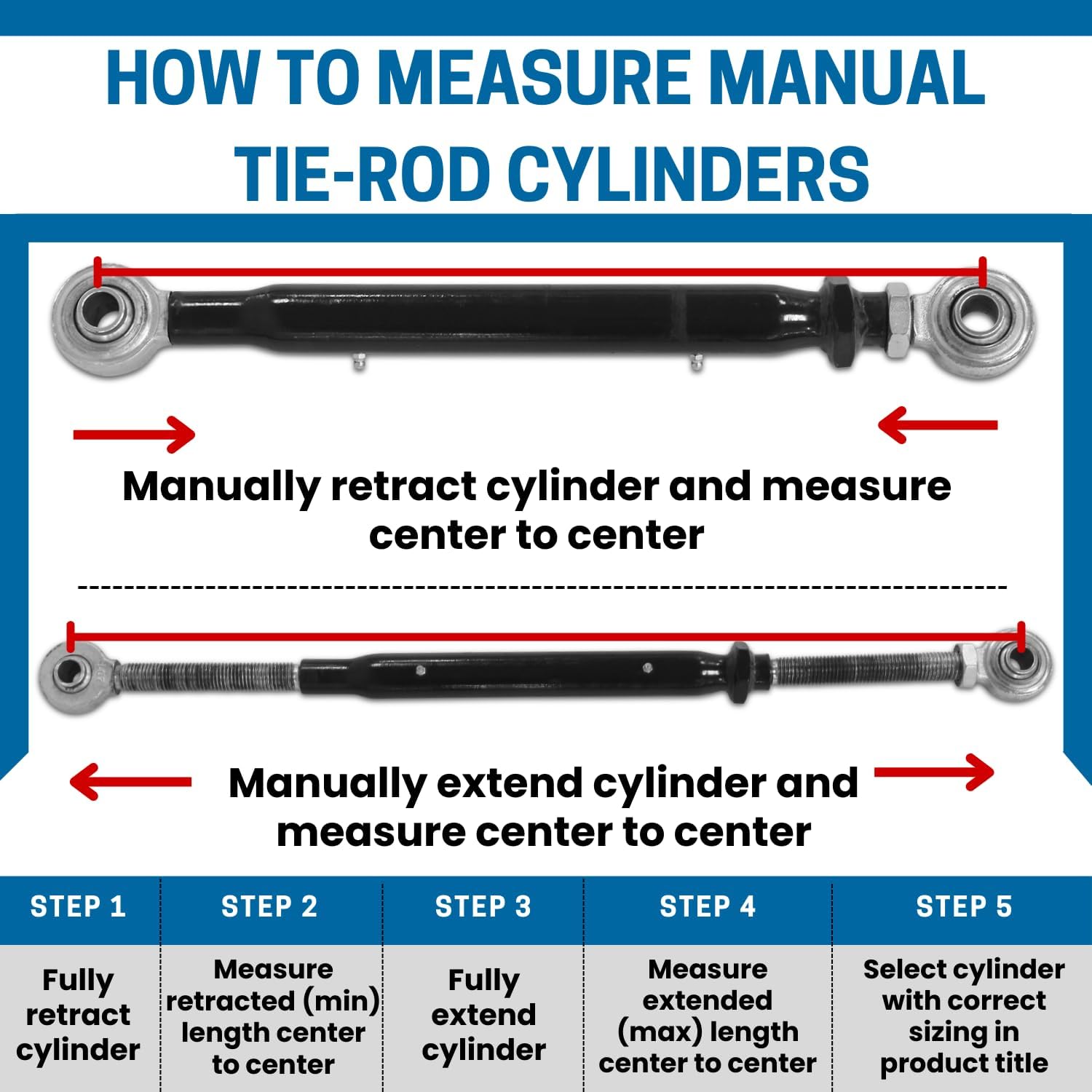 HOW TO MEASURE MANUAL TIE-ROD CYLINDERS

Manually retract cylinder and measure center to center

Manually extend cylinder and measure center to center

| STEP 1 | STEP 2 | STEP 3 | STEP 4 | STEP 5 |
|---|---|---|---|---|
| Fully retract cylinder | Measure retracted (min) length center to center | Fully extend cylinder | Measure extended (max) length center to center | Select cylinder with correct sizing in product title |