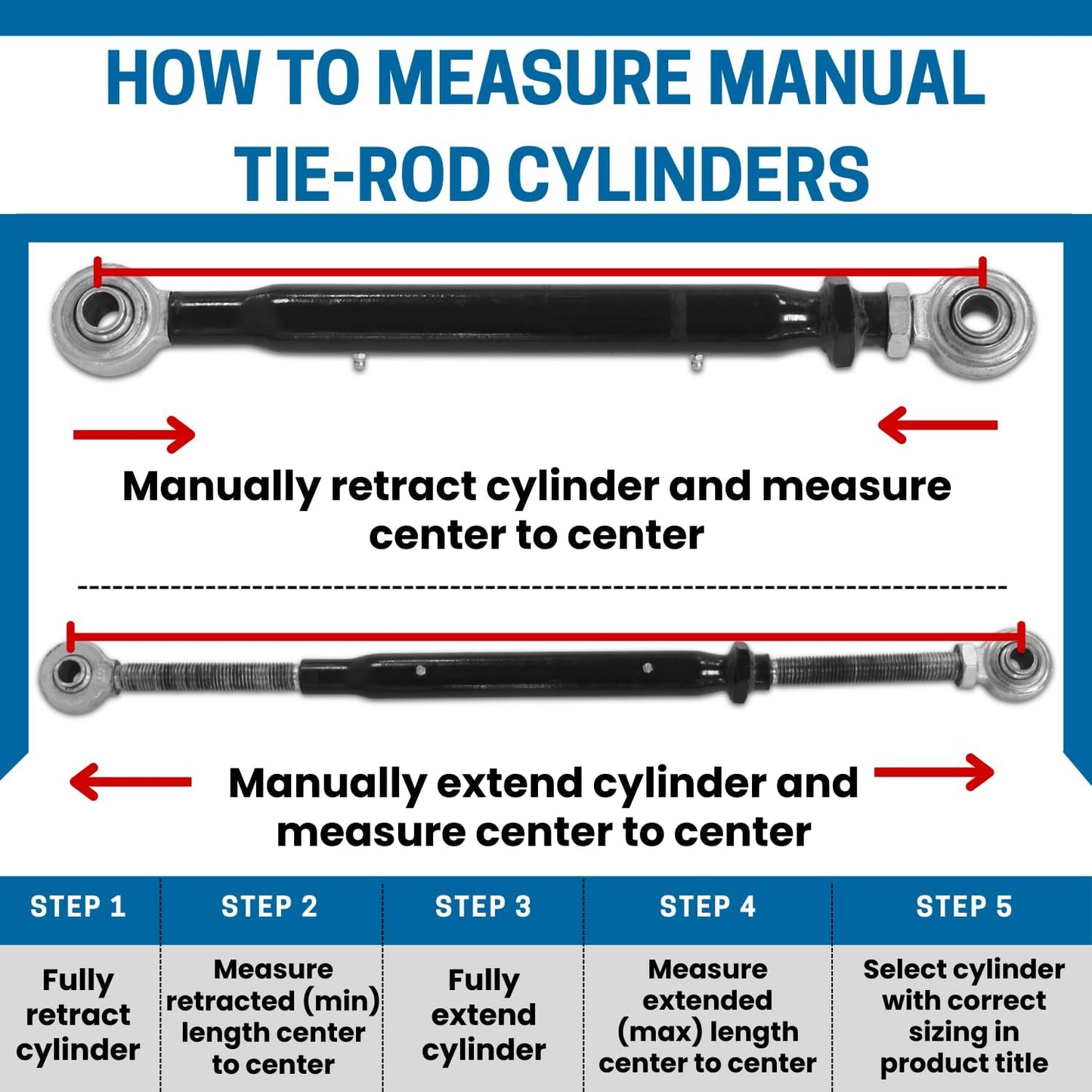 HOW TO MEASURE MANUAL TIE-ROD CYLINDERS

Manually retract cylinder and measure center to center

Manually extend cylinder and measure center to center

| STEP 1 | STEP 2 | STEP 3 | STEP 4 | STEP 5 |
|---|---|---|---|---|
| Fully retract cylinder | Measure retracted (min) length center to center | Fully extend cylinder | Measure extended (max) length center to center | Select cylinder with correct sizing in product title |