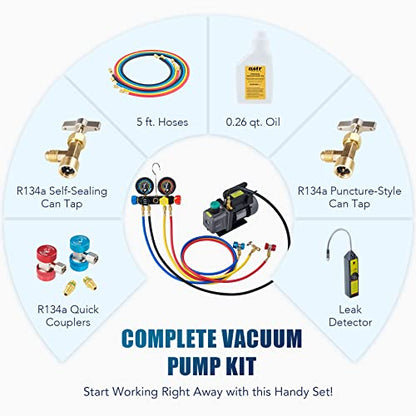 5 ft. Hoses

0.26 qt. Oil

R134a Self-Sealing Can Tap

R134a Puncture-Style Can Tap

R134a Quick Couplers

Leak Detector

COMPLETE VACUUM PUMP KIT

Start Working Right Away with this Handy Set!