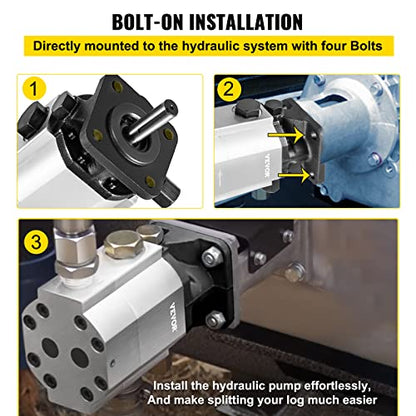 BOLT-ON INSTALLATION

Directly mounted to the hydraulic system with four Bolts

1

2

VEVOR

3

VEVOR

Install the hydraulic pump effortlessly, And make splitting your log much easier