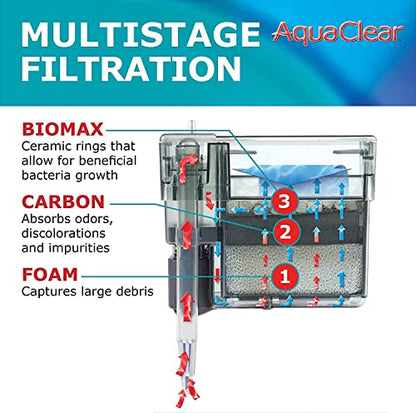 MULTISTAGE FILTRATION

AquaClear

BIOMAX
Ceramic rings that allow for beneficial bacteria growth

CARBON
Absorbs odors, discolorations and impurities

FOAM
Captures large debris

3

2

1