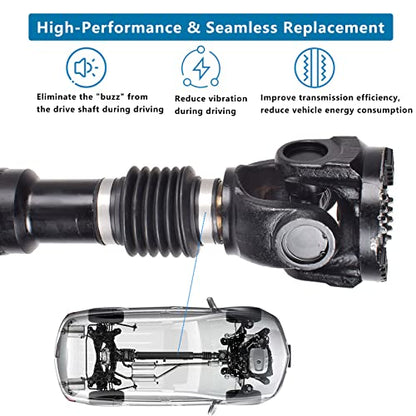 High-Performance & Seamless Replacement

Eliminate the "buzz" from the drive shaft during driving

Reduce vibration during driving

Improve transmission efficiency, reduce vehicle energy consumption