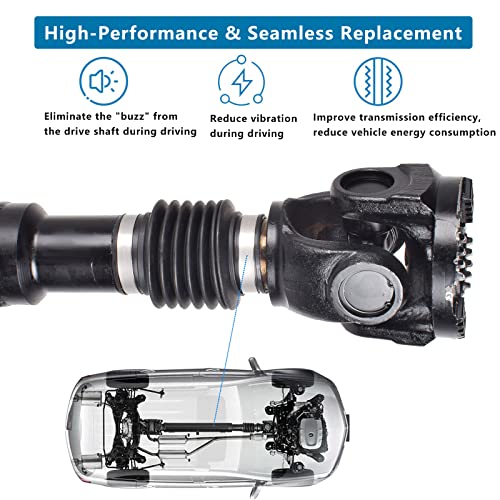 High-Performance & Seamless Replacement

Eliminate the "buzz" from the drive shaft during driving

Reduce vibration during driving

Improve transmission efficiency, reduce vehicle energy consumption