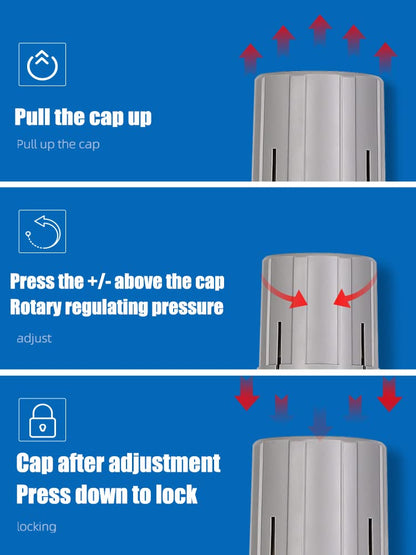 Pull the cap up

Pull up the cap

Press the +/- above the cap
Rotary regulating pressure

adjust

Cap after adjustment
Press down to lock

locking