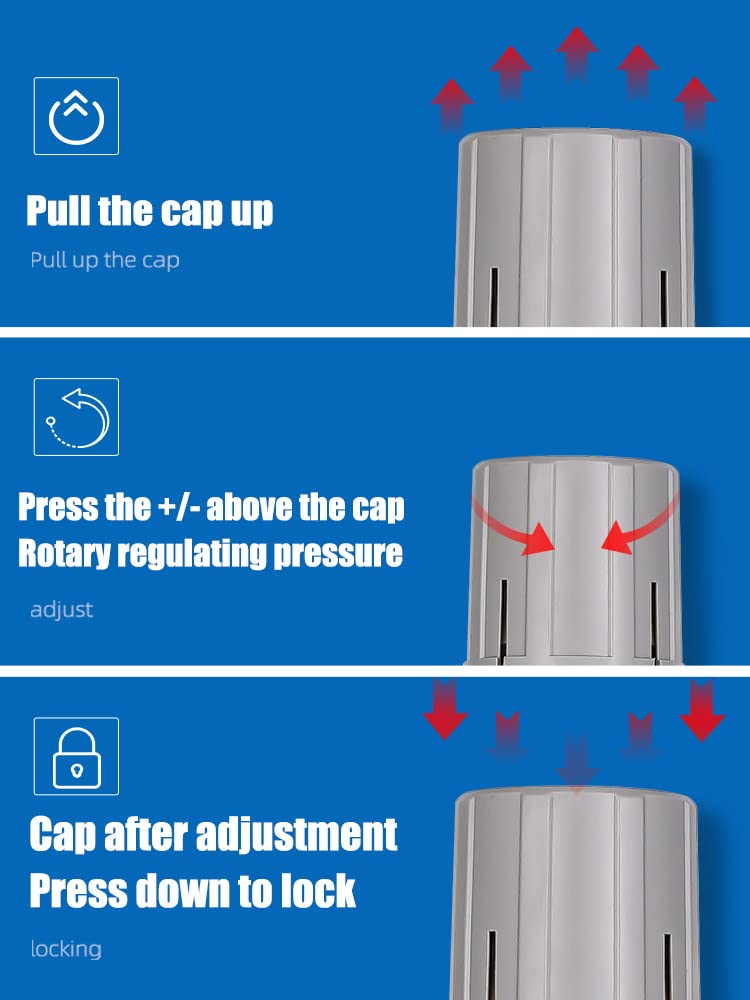 Pull the cap up

Pull up the cap

Press the +/- above the cap
Rotary regulating pressure

adjust

Cap after adjustment
Press down to lock

locking