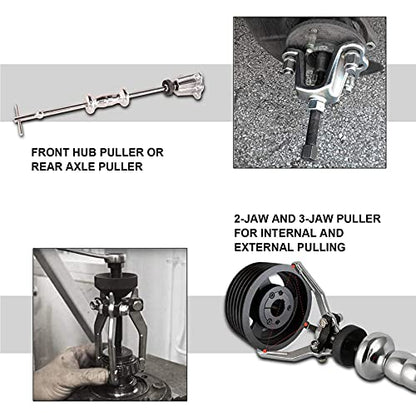 FRONT HUB PULLER OR REAR AXLE PULLER

2-JAW AND 3-JAW PULLER FOR INTERNAL AND EXTERNAL PULLING