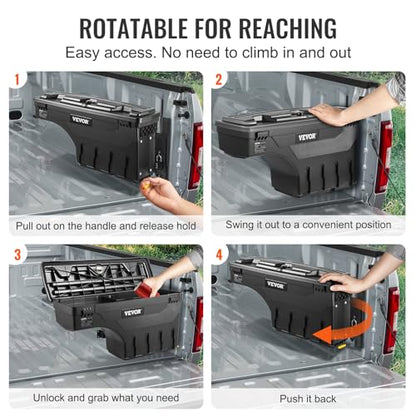 ROTATABLE FOR REACHING
Easy access. No need to climb in and out

1
VEVOR
Pull out on the handle and release hold

2
VEVOR
Swing it out to a convenient position

3
VEVOR
Unlock and grab what you need

4
VEVOR
Push it back