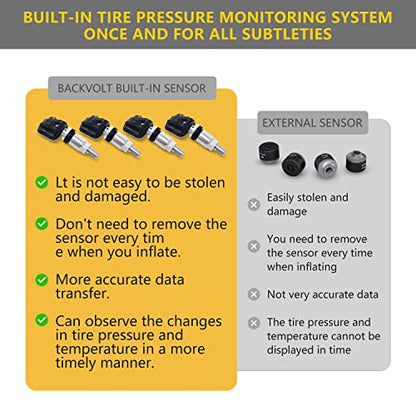 BUILT-IN TIRE PRESSURE MONITORING SYSTEM
ONCE AND FOR ALL SUBTLETIES

BACKVOLT BUILT-IN SENSOR

Lt is not easy to be stolen and damaged.

Don't need to remove the sensor every tim e when you inflate.

More accurate data transfer.

Can observe the changes in tire pressure and temperature in a more timely manner.

EXTERNAL SENSOR

Easily stolen and damage

You need to remove the sensor every time when inflating

Not very accurate data

The tire pressure and temperature cannot be displayed in time