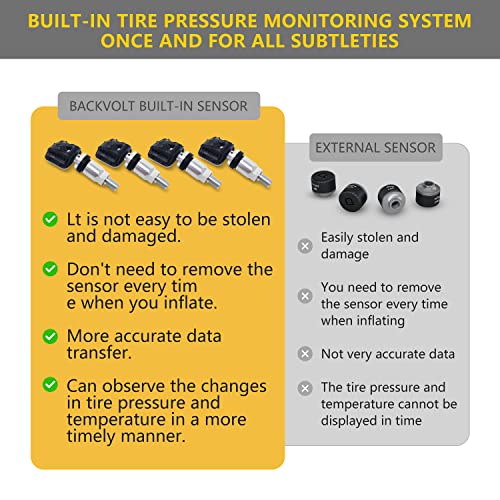 BUILT-IN TIRE PRESSURE MONITORING SYSTEM ONCE AND FOR ALL SUBTLETIES

BACKVOLT BUILT-IN SENSOR

Lt is not easy to be stolen and damaged.

Don't need to remove the sensor every tim e when you inflate.

More accurate data transfer.

Can observe the changes in tire pressure and temperature in a more timely manner.

EXTERNAL SENSOR

Easily stolen and damage

You need to remove the sensor every time when inflating

Not very accurate data

The tire pressure and temperature cannot be displayed in time