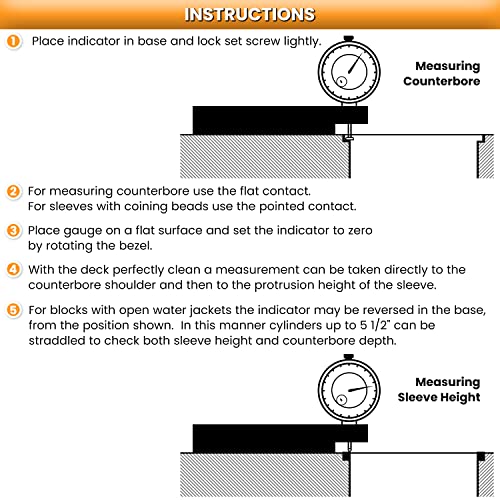 INSTRUCTIONS

1 Place indicator in base and lock set screw lightly.

Measuring Counterbore

2 For measuring counterbore use the flat contact. For sleeves with coining beads use the pointed contact.

3 Place gauge on a flat surface and set the indicator to zero by rotating the bezel.

4 With the deck perfectly clean a measurement can be taken directly to the counterbore shoulder and then to the protrusion height of the sleeve.

5 For blocks with open water jackets the indicator may be reversed in the base, from the position shown. In this manner cylinders up to 5 1/2" can be straddled to check both sleeve height and counterbore depth.

Measuring Sleeve Height