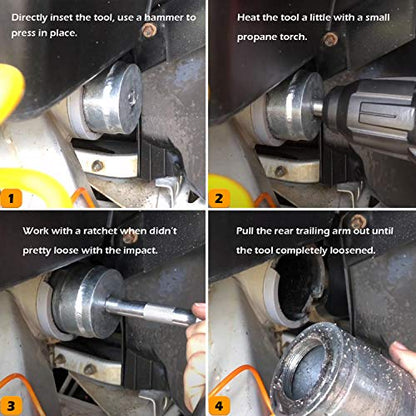 Directly inset the tool, use a hammer to press in place.

1

Heat the tool a little with a small propane torch.

2

Work with a ratchet when didn't pretty loose with the impact.

3

Pull the rear trailing arm out until the tool completely loosened.

4