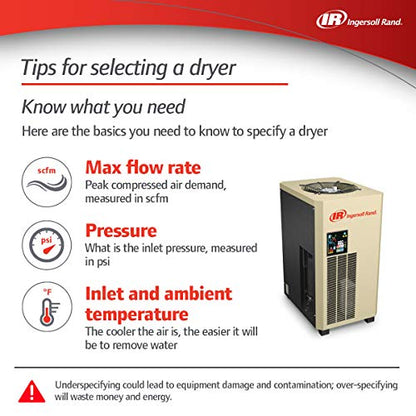 IR Ingersoll Rand.

Tips for selecting a dryer

Know what you need

Here are the basics you need to know to specify a dryer

scfm

Max flow rate
Peak compressed air demand, measured in scfm

psi

Pressure
What is the inlet pressure, measured in psi

°F

Inlet and ambient temperature
The cooler the air is, the easier it will be to remove water

IR Ingersoll Rand.

Underspecifying could lead to equipment damage and contamination; over-specifying will waste money and energy.