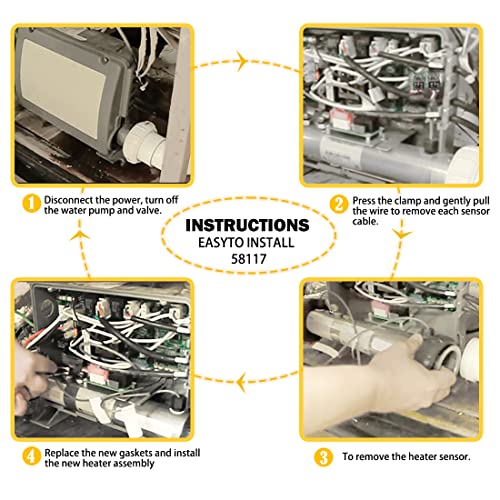 1 Disconnect the power, turn off the water pump and valve.

2 Press the clamp and gently pull the wire to remove each sensor cable.

INSTRUCTIONS
EASYTO INSTALL
58117

4 Replace the new gaskets and install the new heater assembly

3 To remove the heater sensor.