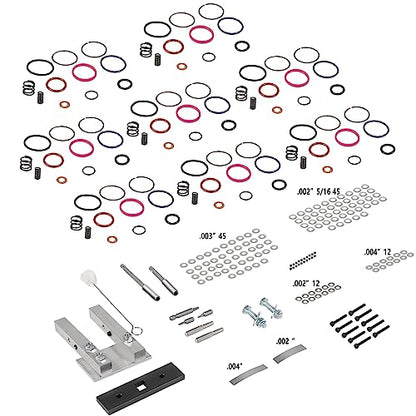 .002" 5/16 45

.003" 45

.004" 12

.002" 12

.002 "

.004"