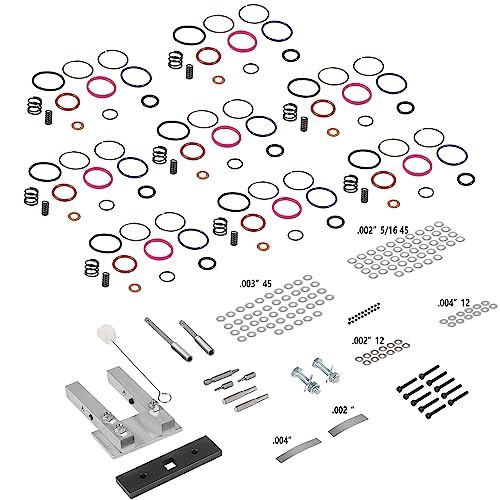 .002" 5/16 45

.003" 45

.004" 12

.002" 12

.002 "

.004"