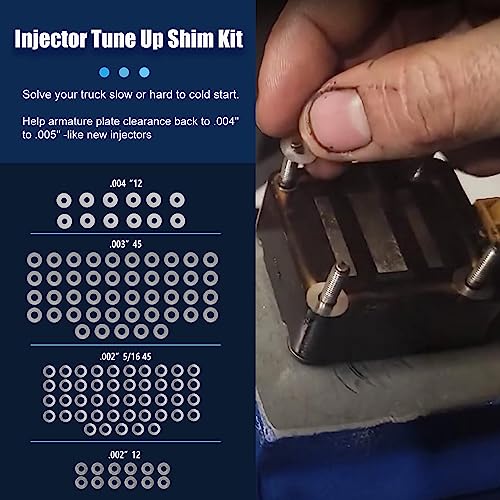 Injector Tune Up Shim Kit

Solve your truck slow or hard to cold start.

Help armature plate clearance back to .004" to .005" -like new injectors

.004 "12

.003" 45

.002" 5/16 45

.002" 12