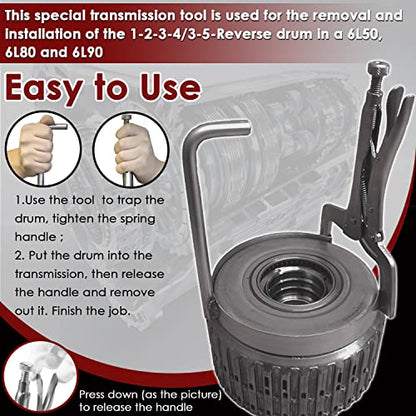 This special transmission tool is used for the removal and installation of the 1-2-3-4/3-5-Reverse drum in a 6L50, 6L80 and 6L90

Easy to Use

1.Use the tool to trap the drum, tighten the spring handle ;
2. Put the drum into the transmission, then release the handle and remove out it. Finish the job.

Press down (as the picture) to release the handle