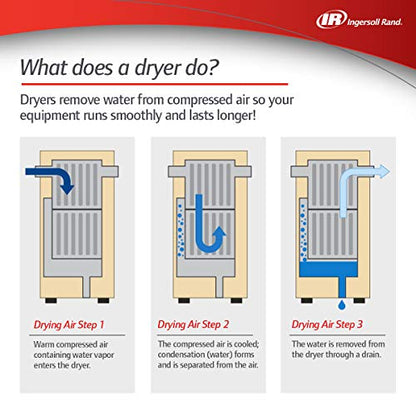 IR Ingersoll Rand.

What does a dryer do?

Dryers remove water from compressed air so your equipment runs smoothly and lasts longer!

Drying Air Step 1

Warm compressed air containing water vapor enters the dryer.

Drying Air Step 2

The compressed air is cooled; condensation (water) forms and is separated from the air.

Drying Air Step 3

The water is removed from the dryer through a drain.