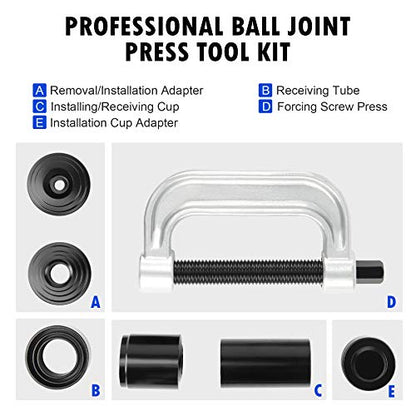 PROFESSIONAL BALL JOINT PRESS TOOL KIT

A Removal/Installation Adapter
C Installing/Receiving Cup
E Installation Cup Adapter

B Receiving Tube
D Forcing Screw Press

A

D

B

C

E