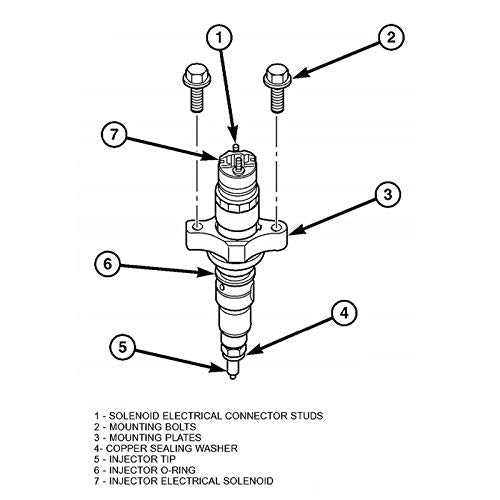 1
2
7
3
6
4
5

1 - SOLENOID ELECTRICAL CONNECTOR STUDS
2 - MOUNTING BOLTS
3 - MOUNTING PLATES
4- COPPER SEALING WASHER
5 - INJECTOR TIP
6 - INJECTOR O-RING
7 - INJECTOR ELECTRICAL SOLENOID