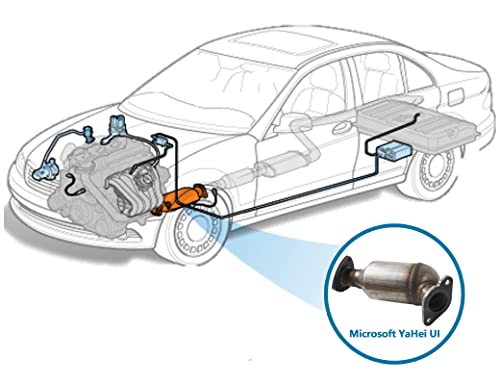 Microsoft YaHei UI