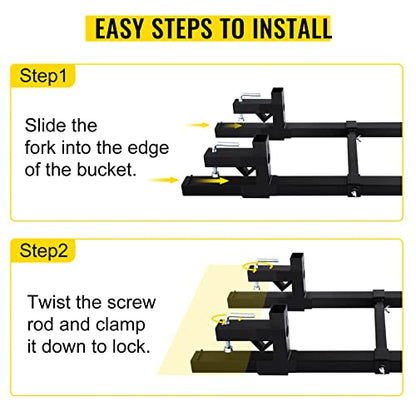 EASY STEPS TO INSTALL

Step1

Slide the fork into the edge of the bucket.

Step2

Twist the screw rod and clamp it down to lock.