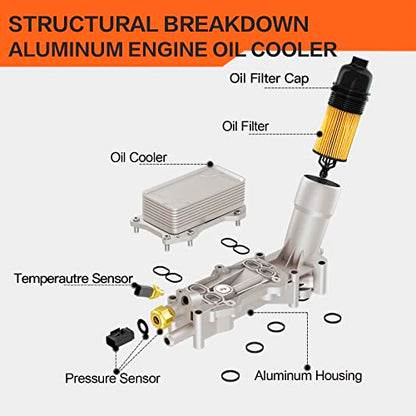 STRUCTURAL BREAKDOWN
ALUMINUM ENGINE OIL COOLER

Oil Filter Cap

Oil Filter

Oil Cooler

Temperautre Sensor

Pressure Sensor

Aluminum Housing