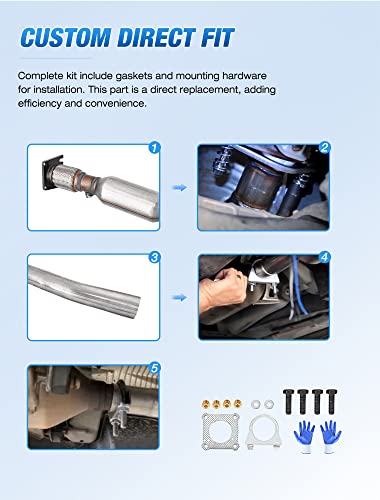 CUSTOM DIRECT FIT

Complete kit include gaskets and mounting hardware for installation. This part is a direct replacement, adding efficiency and convenience.

1

2

3

4

5