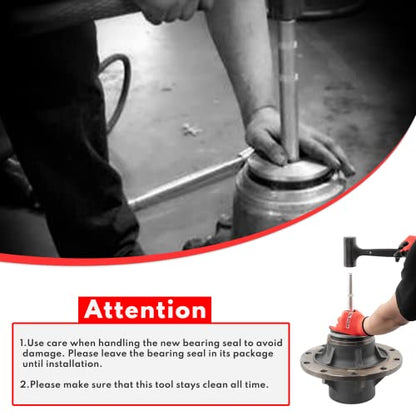 Attention

1.Use care when handling the new bearing seal to avoid damage. Please leave the bearing seal in its package until installation.

2.Please make sure that this tool stays clean all time.